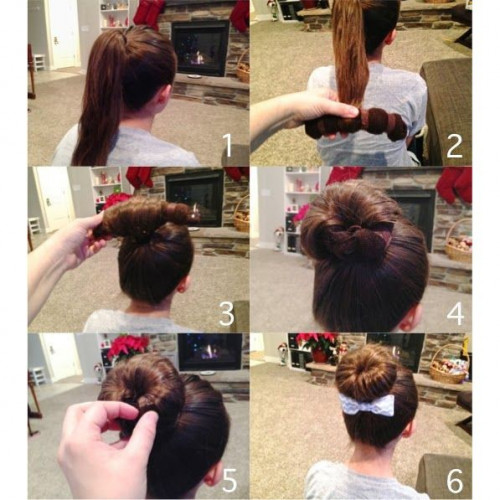 1

2

3

4

5

6